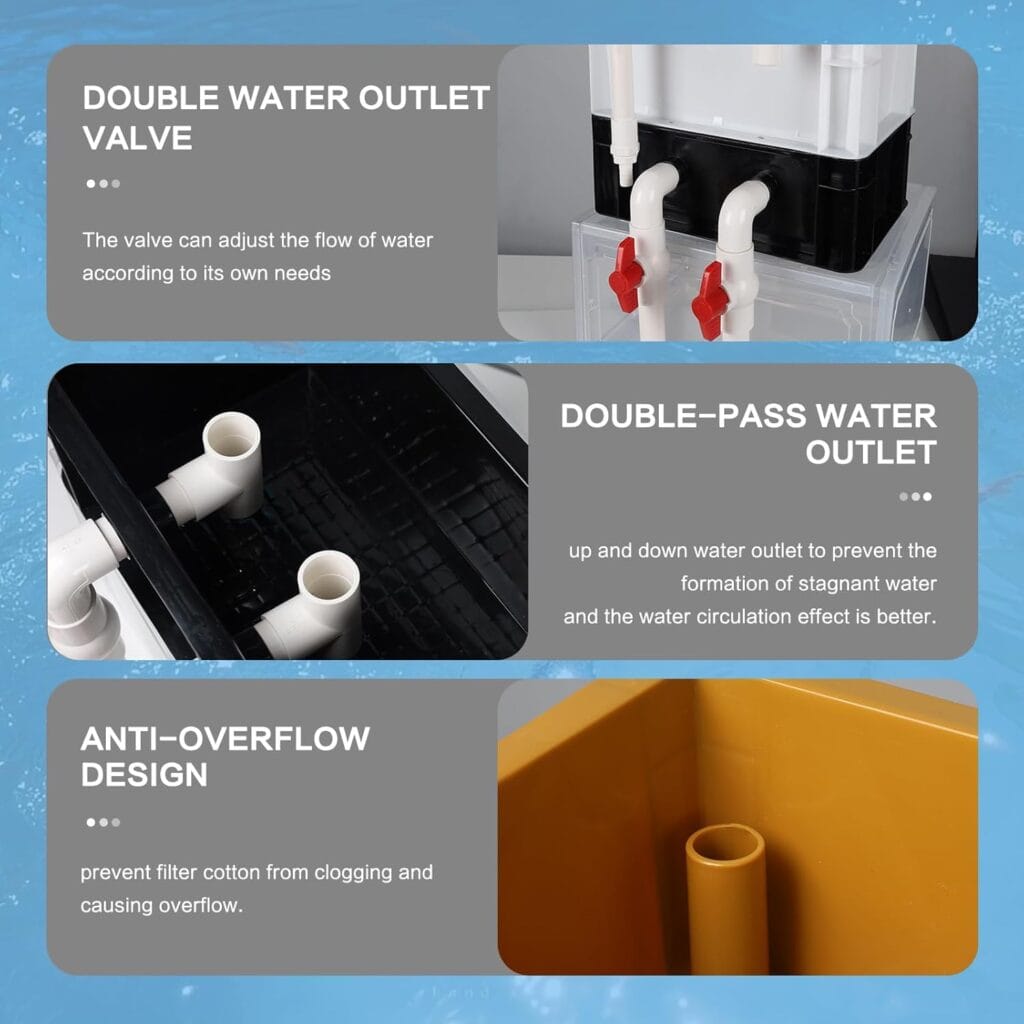 DOUBLE WATER OUTLET VALVE

The valve can adjust the flow of water according to its own needs

DOUBLE-PASS WATER OUTLET

up and down water outlet to prevent the formation of stagnant water and the water circulation effect is better.

ANTI-OVERFLOW DESIGN

prevent filter cotton from clogging and causing overflow.